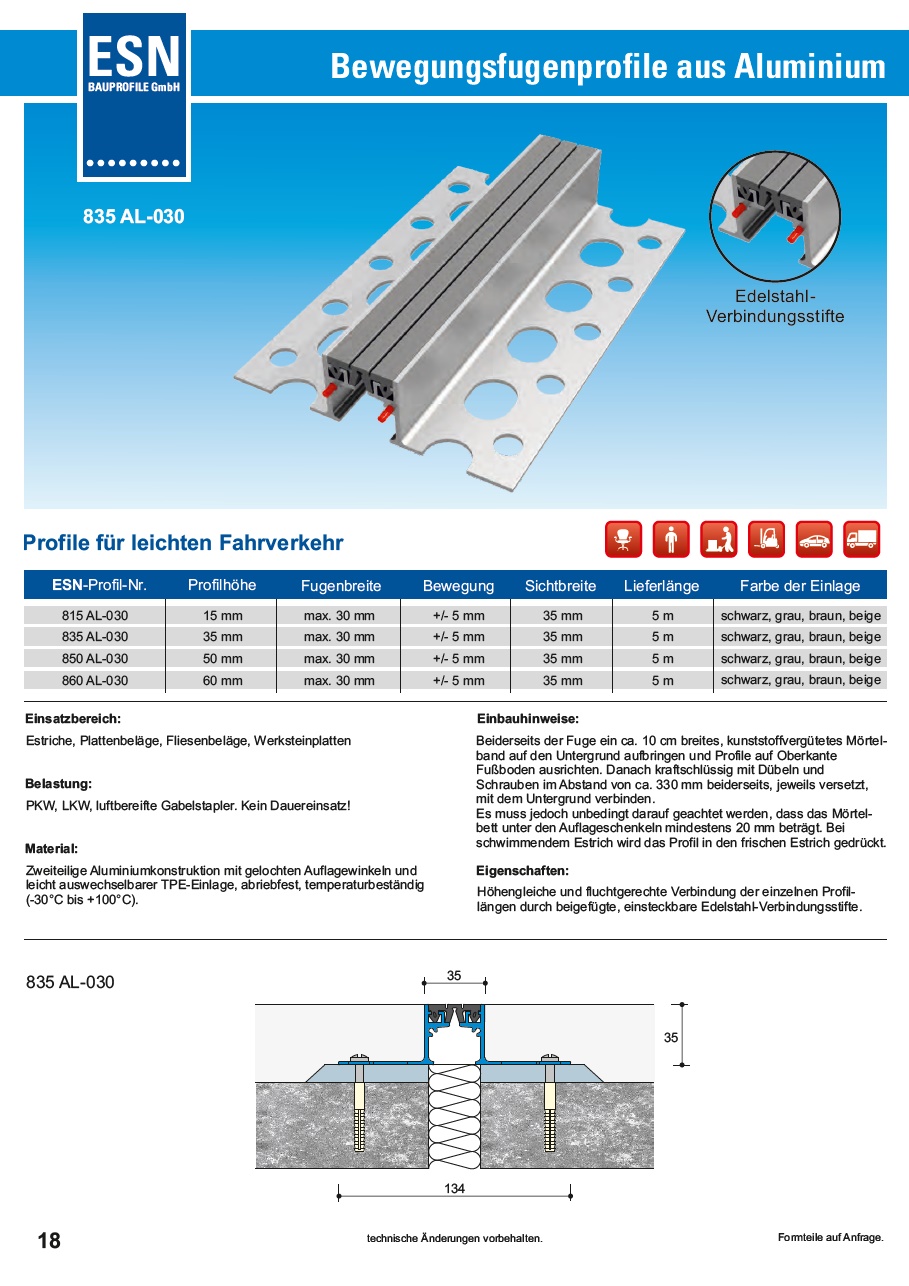 ESN
BAUPROFILE GmbH

Bewegungsfugenprofile aus Aluminium

835 AL-030

Edelstahl-Verbindungsstifte

Profile für leichten Fahrverkehr

| ESN-Profil-Nr. | Profilhöhe | Fugenbreite | Bewegung | Sichtbreite | Lieferlänge | Farbe der Einlage |
|---|---|---|---|---|---|---|
| 815 AL-030 | 15 mm | max. 30 mm | +/- 5 mm | 35 mm | 5 m | schwarz, grau, braun, beige |
| 835 AL-030 | 35 mm | max. 30 mm | +/- 5 mm | 35 mm | 5 m | schwarz, grau, braun, beige |
| 850 AL-030 | 50 mm | max. 30 mm | +/- 5 mm | 35 mm | 5 m | schwarz, grau, braun, beige |
| 860 AL-030 | 60 mm | max. 30 mm | +/- 5 mm | 35 mm | 5 m | schwarz, grau, braun, beige |

Einsatzbereich:
Estriche, Plattenbeläge, Fliesenbeläge, Werksteinplatten

Belastung:
PKW, LKW, luftbereifte Gabelstapler. Kein Dauereinsatz!

Material:
Zweiteilige Aluminiumkonstruktion mit gelochten Auflagewinkeln und leicht auswechselbarer TPE-Einlage, abriebfest, temperaturbeständig (-30°C bis +100°C).

Einbauhinweise:
Beiderseits der Fuge ein ca. 10 cm breites, kunststoffvergütetes Mörtelband auf den Untergrund aufbringen und Profile auf Oberkante Fußboden ausrichten. Danach kraftschlüssig mit Dübeln und Schrauben im Abstand von ca. 330 mm beiderseits, jeweils versetzt, mit dem Untergrund verbinden.
Es muss jedoch unbedingt darauf geachtet werden, dass das Mörtelbett unter den Auflageschenkeln mindestens 20 mm beträgt. Bei schwimmendem Estrich wird das Profil in den frischen Estrich gedrückt.

Eigenschaften:
Höhengleiche und fluchtgerechte Verbindung der einzelnen Profillängen durch beigefügte, einsteckbare Edelstahl-Verbindungsstifte.

835 AL-030

35

35

134

18

technische Änderungen vorbehalten.

Formteile auf Anfrage.